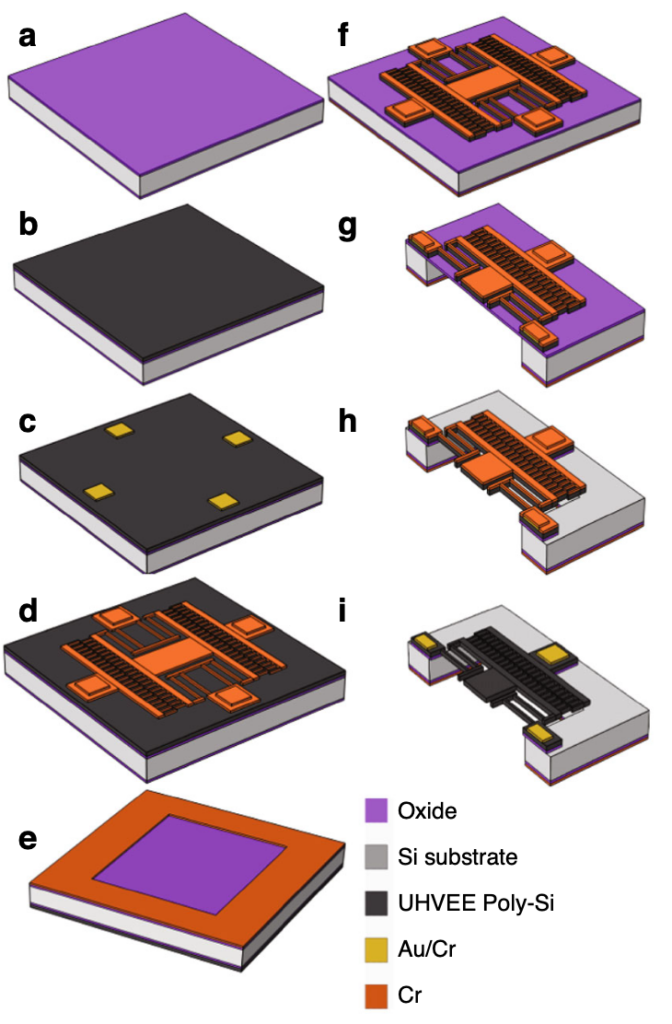 a

b

c

d

e

f

g

h

i

Oxide

Si substrate

UHVEE Poly-Si

Au/Cr

Cr